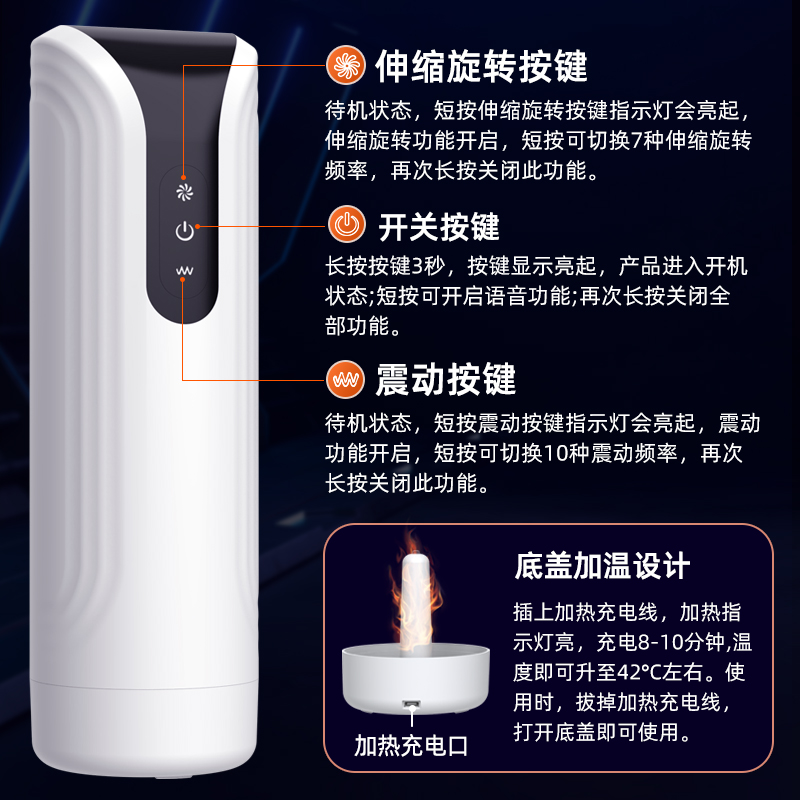 伸缩旋转按键

待机状态，短按伸缩旋转按键指示灯会亮起，伸缩旋转功能开启，短按可切换7种伸缩旋转频率，再次长按关闭此功能。

开关按键

长按按键3秒，按键显示亮起，产品进入开机状态;短按可开启语音功能;再次长按关闭全部功能。

震动按键

待机状态，短按震动按键指示灯会亮起，震动功能开启，短按可切换10种震动频率，再次长按关闭此功能。

底盖加温设计

插上加热充电线，加热指示灯亮，充电8-10分钟,温度即可升至42°C左右。使用时，拔掉加热充电线，打开底盖即可使用。

加热充电口